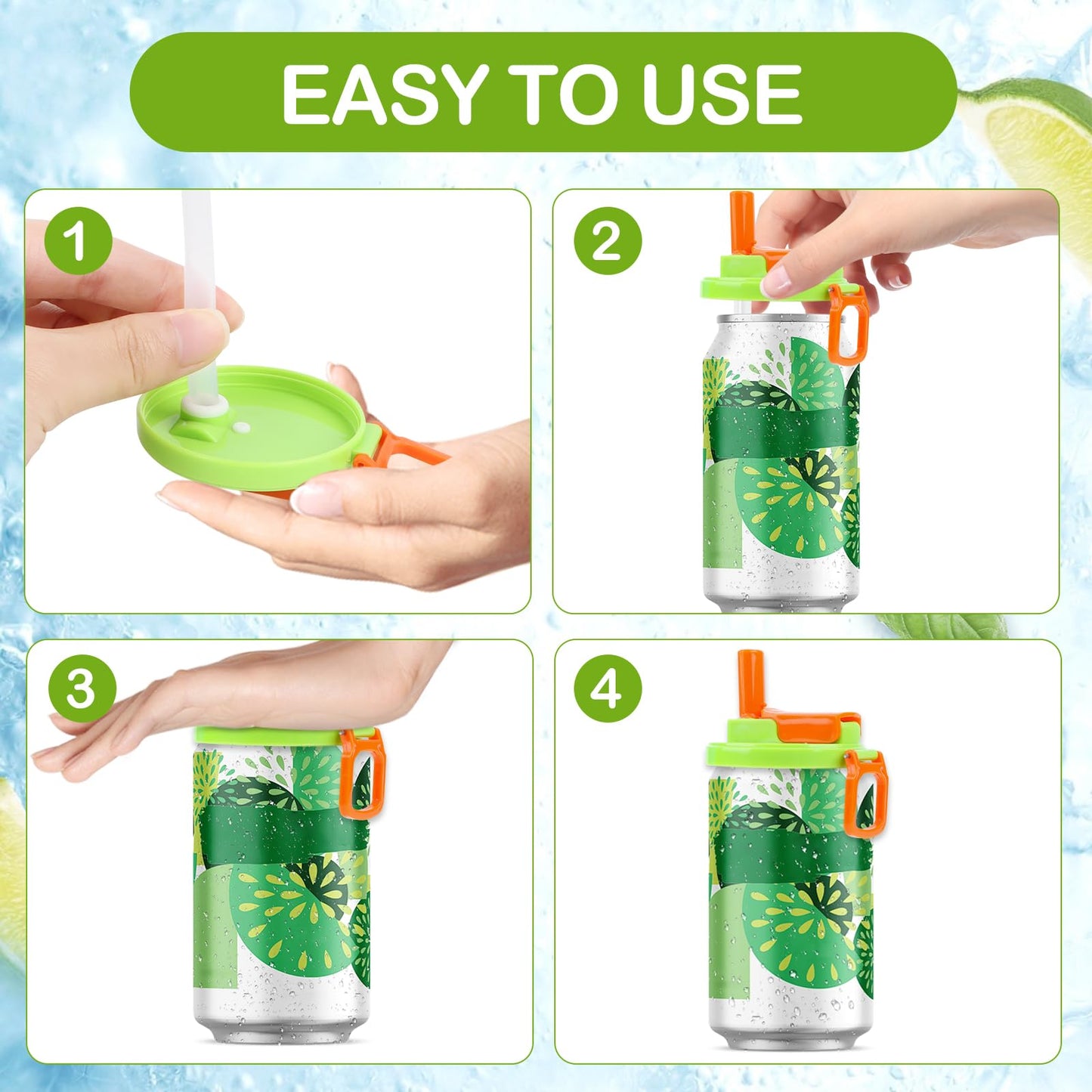 EASY TO USE

1

2

3

4